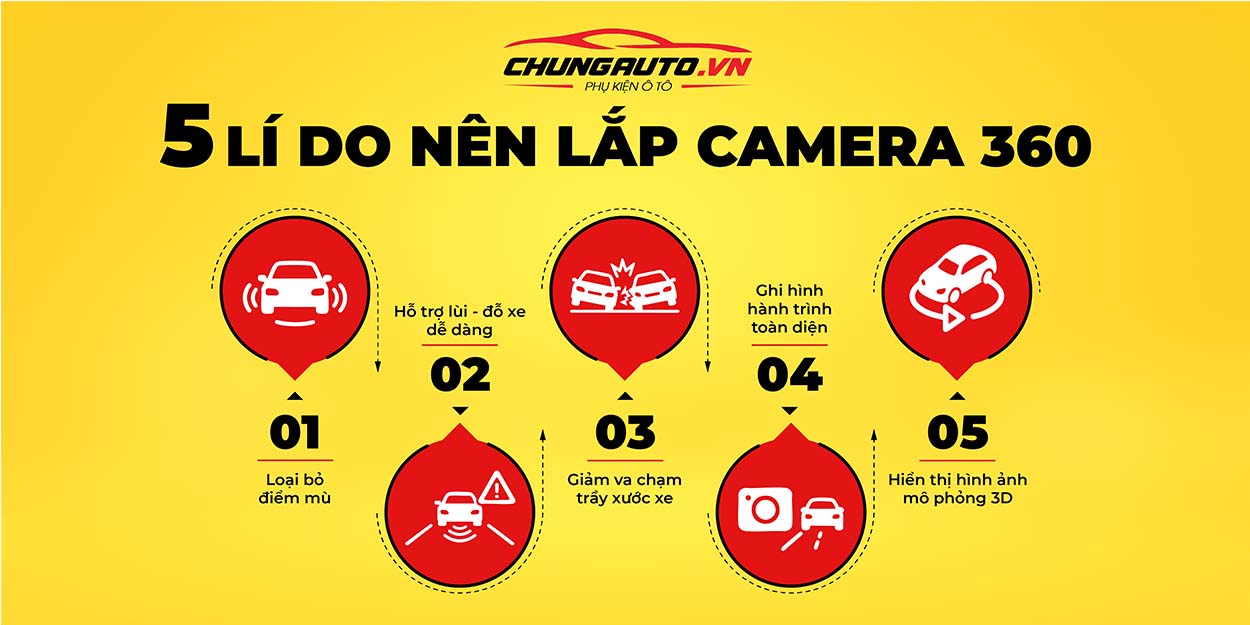 CHUNGAUTO.VN
PHỤ KIỆN Ô TÔ

5 LÍ DO NÊN LẮP CAMERA 360

01
Loại bỏ điểm mù

Hỗ trợ lùi - đỗ xe dễ dàng
02

03
Giảm va chạm trầy xước xe

Ghi hình hành trình toàn diện
04

05
Hiển thị hình ảnh mô phỏng 3D