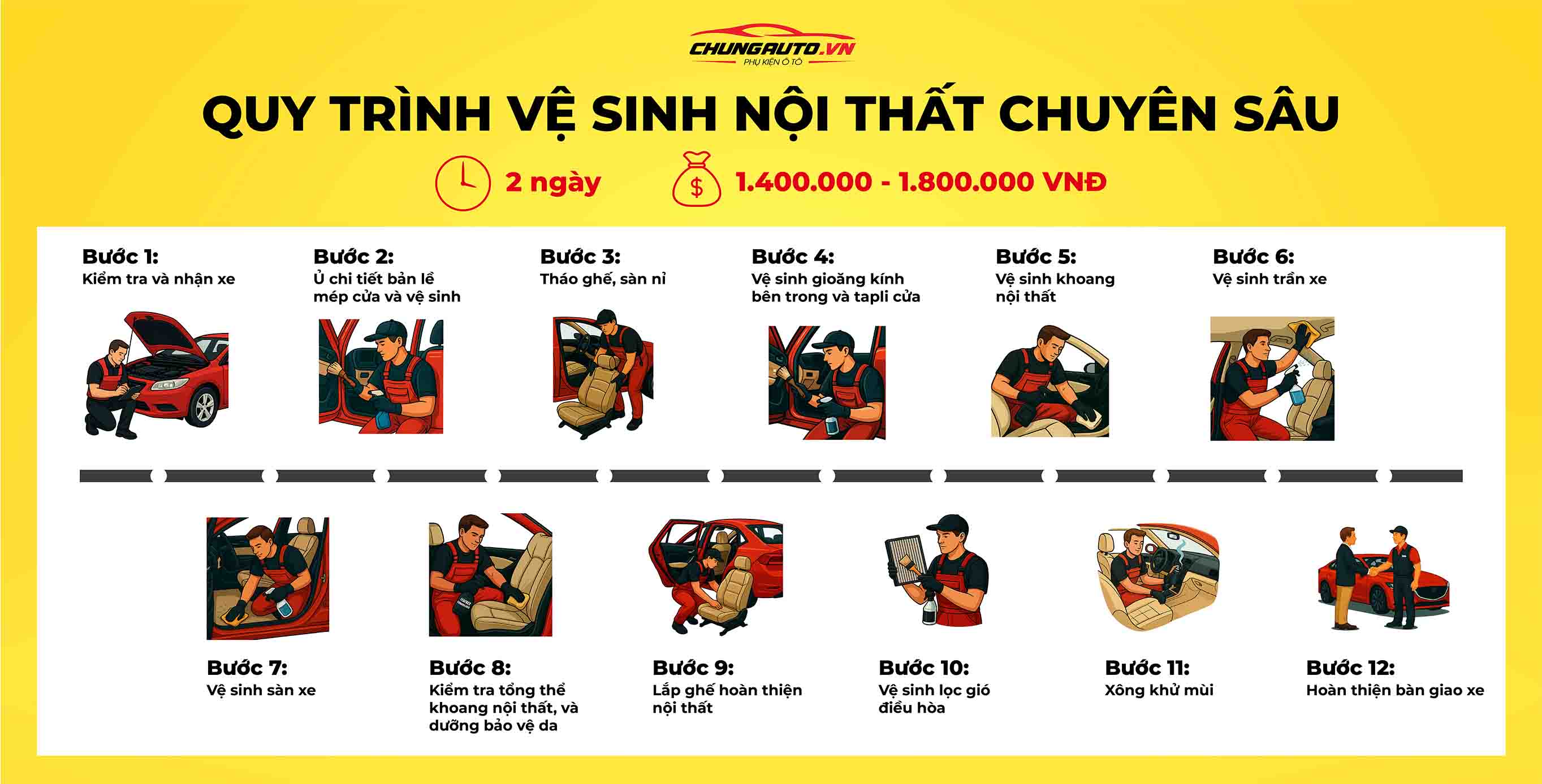 CHUNGAUTO.VN
PHỤ KIỆN Ô TÔ

QUY TRÌNH VỆ SINH NỘI THẤT CHUYÊN SÂU

2 ngày

1.400.000 - 1.800.000 VNĐ

Bước 1:
Kiểm tra và nhận xe

Bước 2:
Ủ chi tiết bản lề mép cửa và vệ sinh

Bước 3:
Tháo ghế, sàn nỉ

Bước 4:
Vệ sinh gioăng kính bên trong và tapli cửa

Bước 5:
Vệ sinh khoang nội thất

Bước 6:
Vệ sinh trần xe

Bước 7:
Vệ sinh sàn xe

Bước 8:
Kiểm tra tổng thể khoang nội thất, và dưỡng bảo vệ da

Bước 9:
Lắp ghế hoàn thiện nội thất

Bước 10:
Vệ sinh lọc gió điều hòa

Bước 11:
Xông khử mùi

Bước 12:
Hoàn thiện bàn giao xe